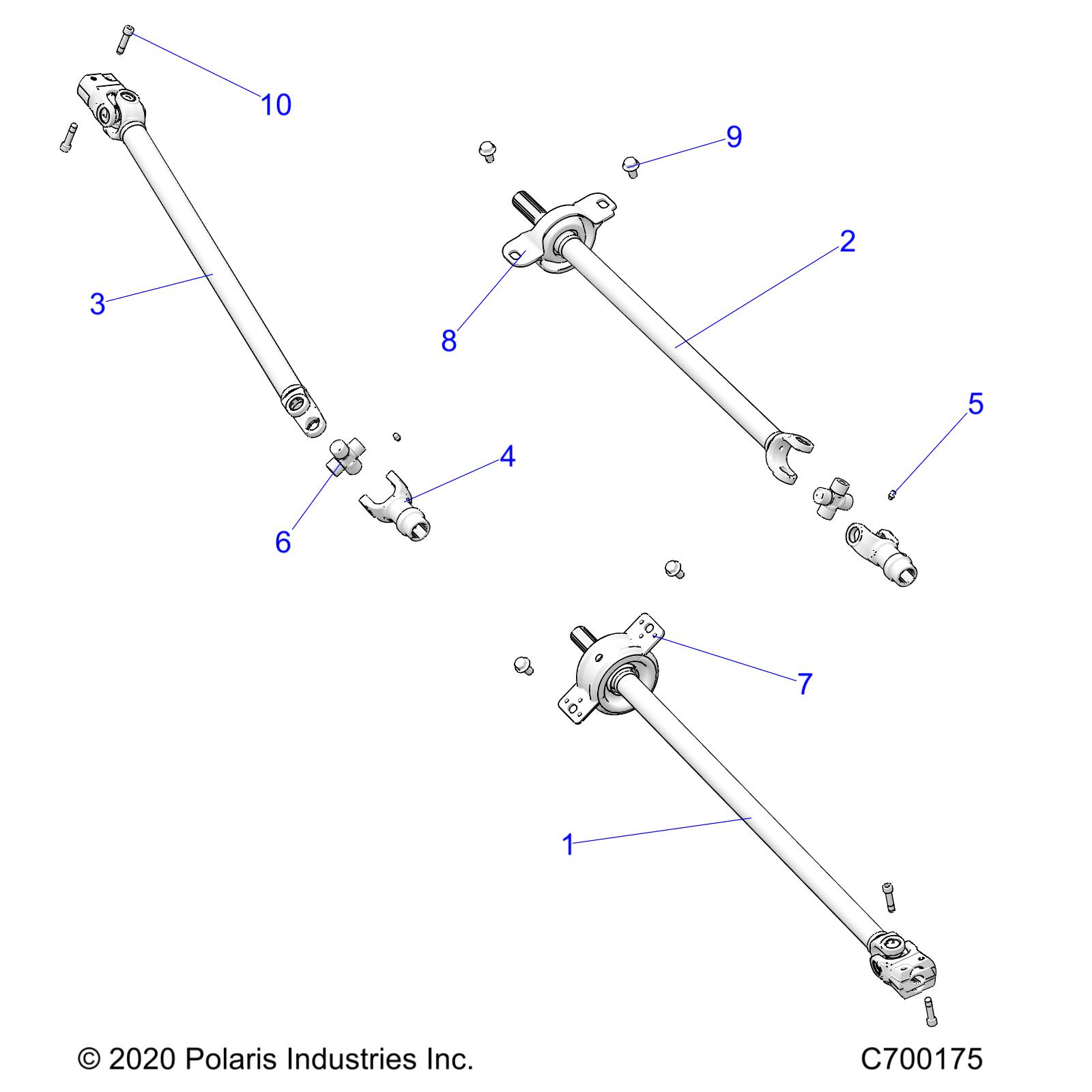 10

9

2

3

8

5

4

6

7

1

© 2020 Polaris Industries Inc.

C700175