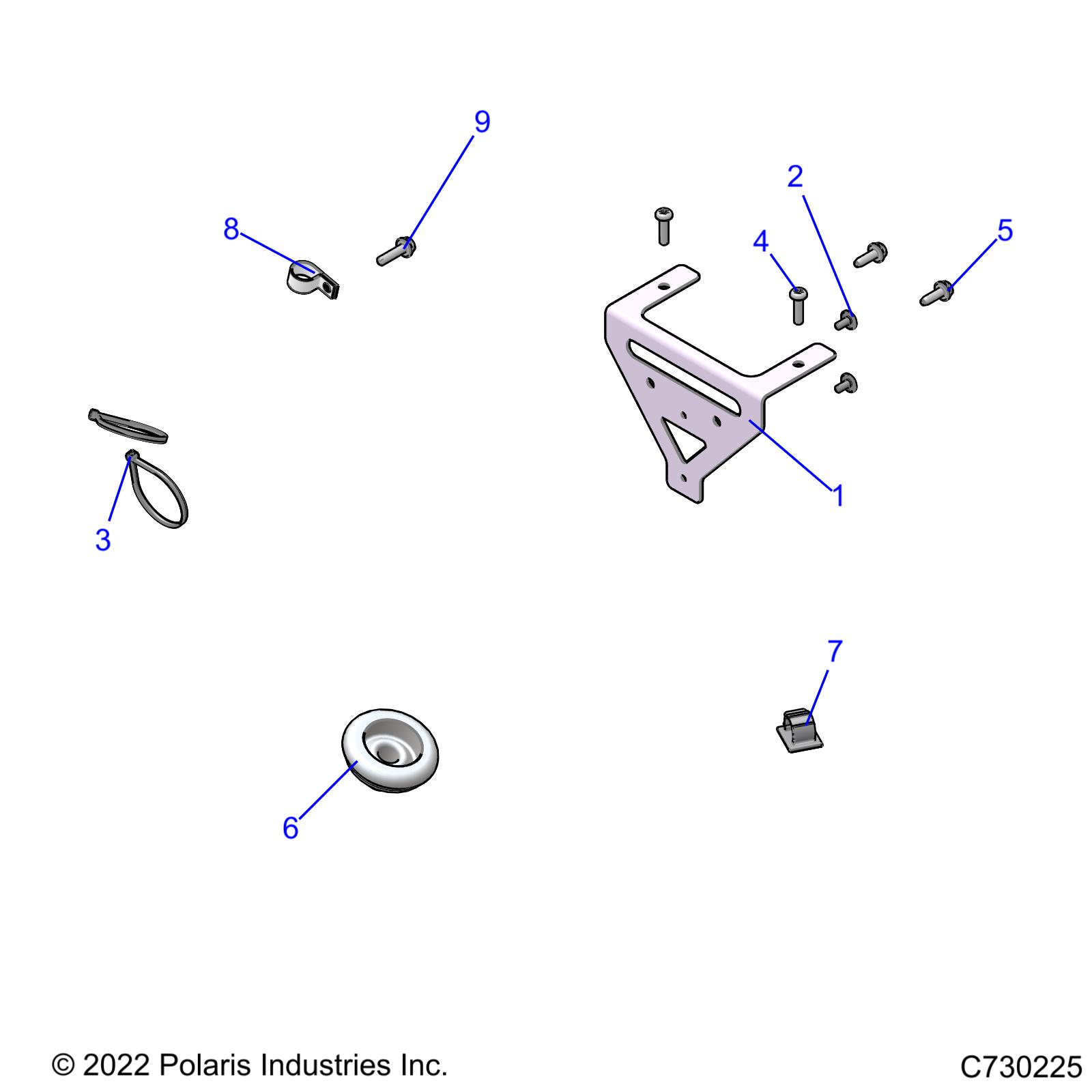 9

2

8

4

5

1

3

7

6

© 2022 Polaris Industries Inc.

C730225