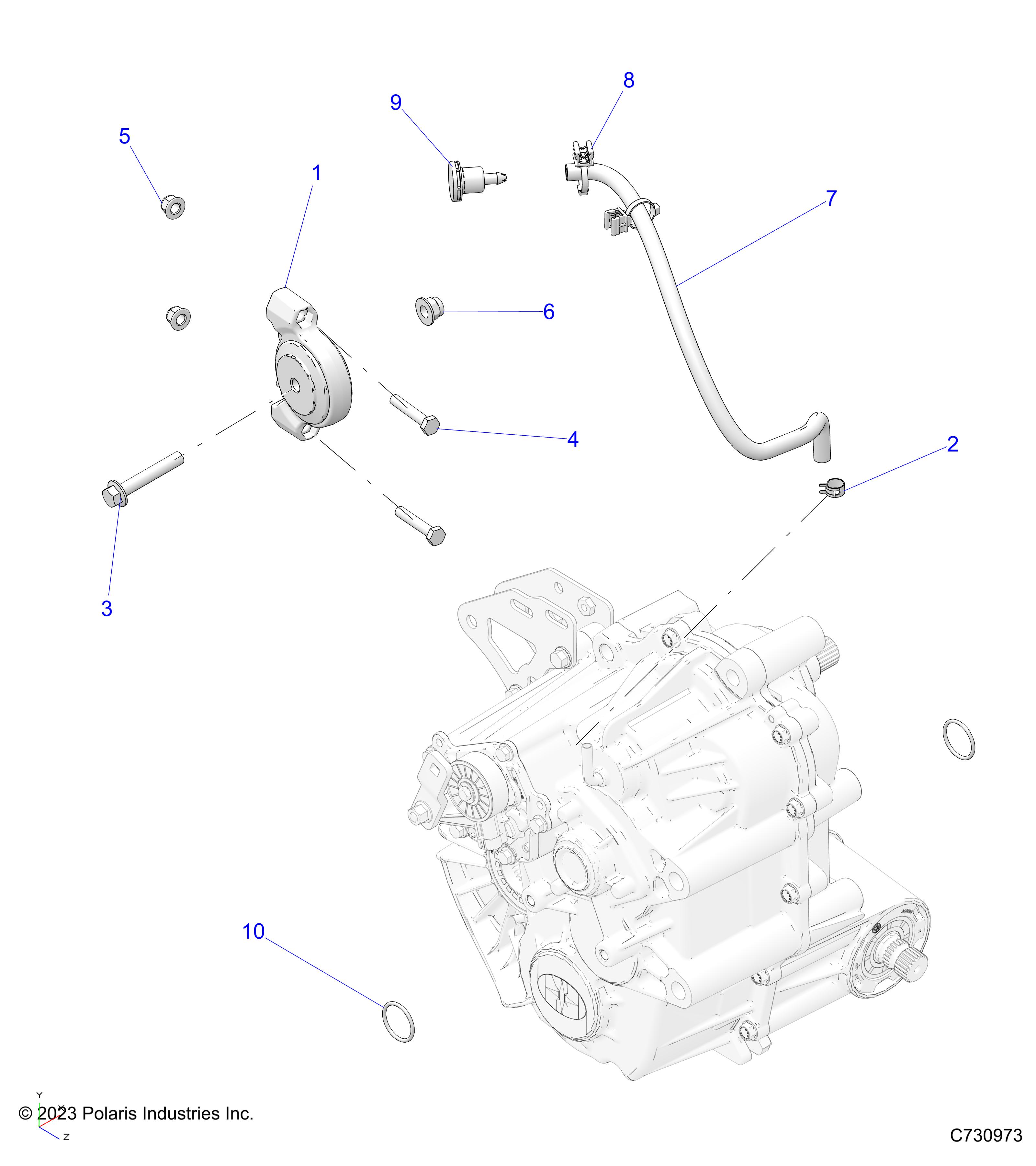 8
9
5
1
7
6
4
2
3
10
Y
X
Z
© 2023 Polaris Industries Inc.
C730973