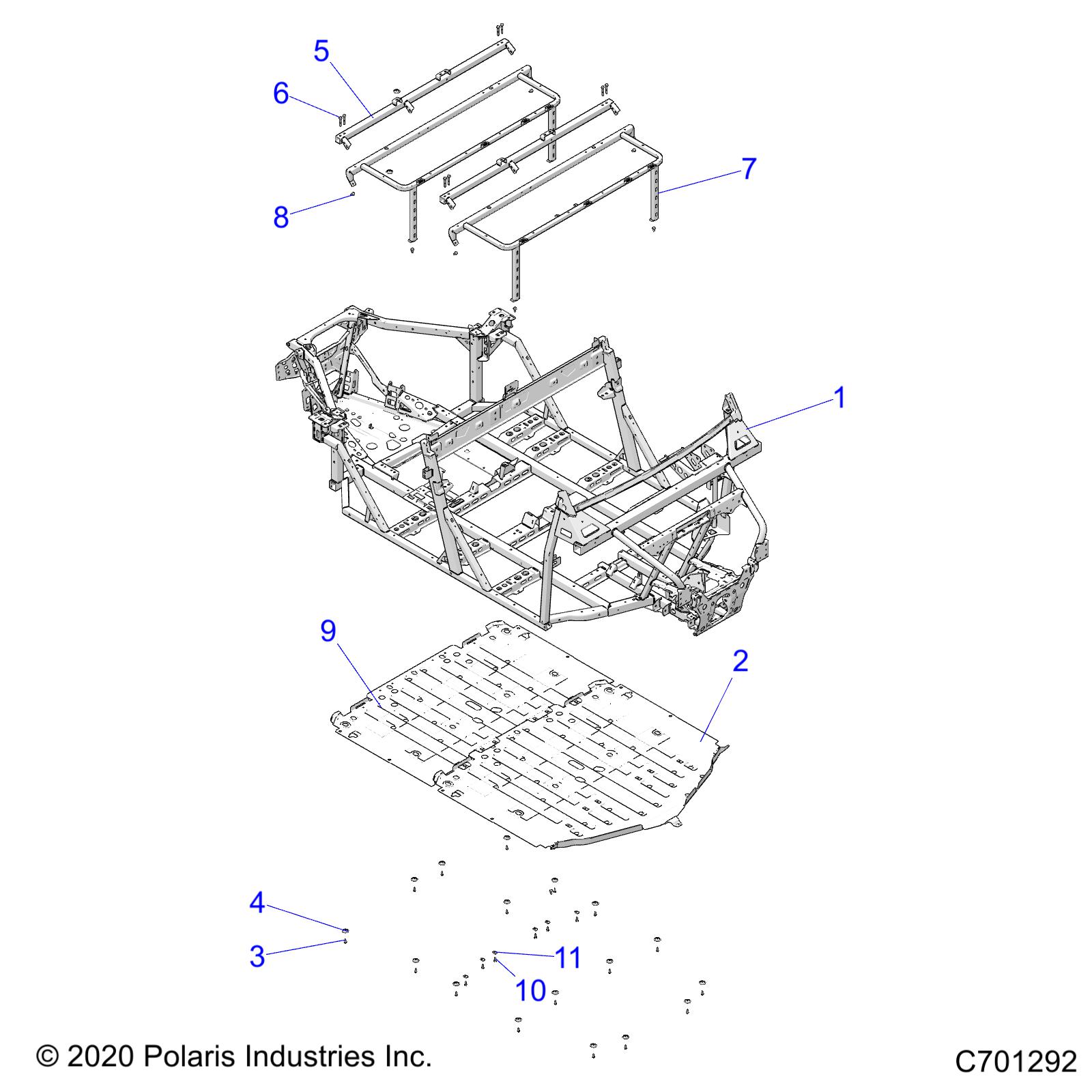 5
6
7
8
1
9
2
4
3
11
10
© 2020 Polaris Industries Inc.
C701292