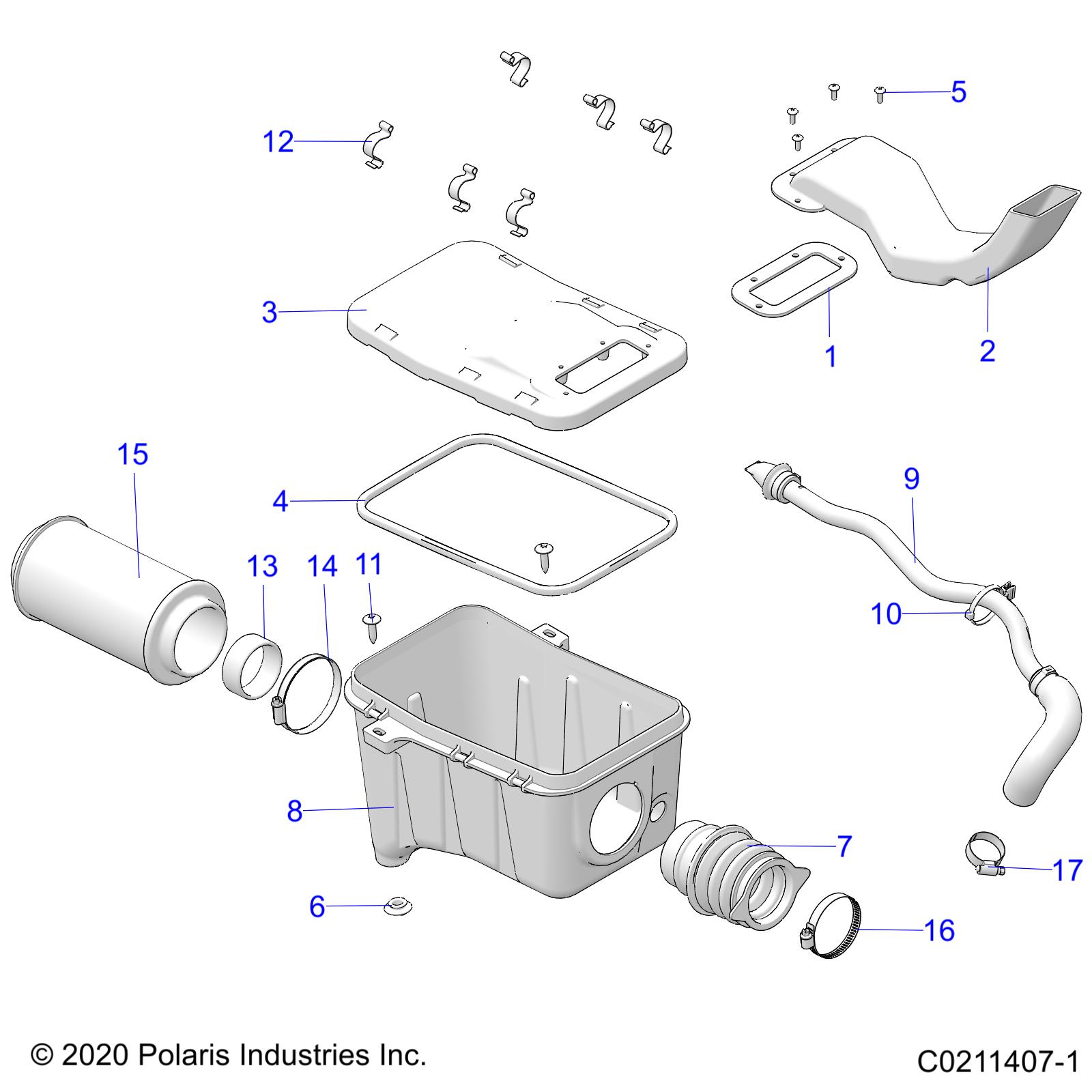 12
5
3
1
2
15
4
9
13
14
11
10
8
7
17
6
16
© 2020 Polaris Industries Inc.
C0211407-1