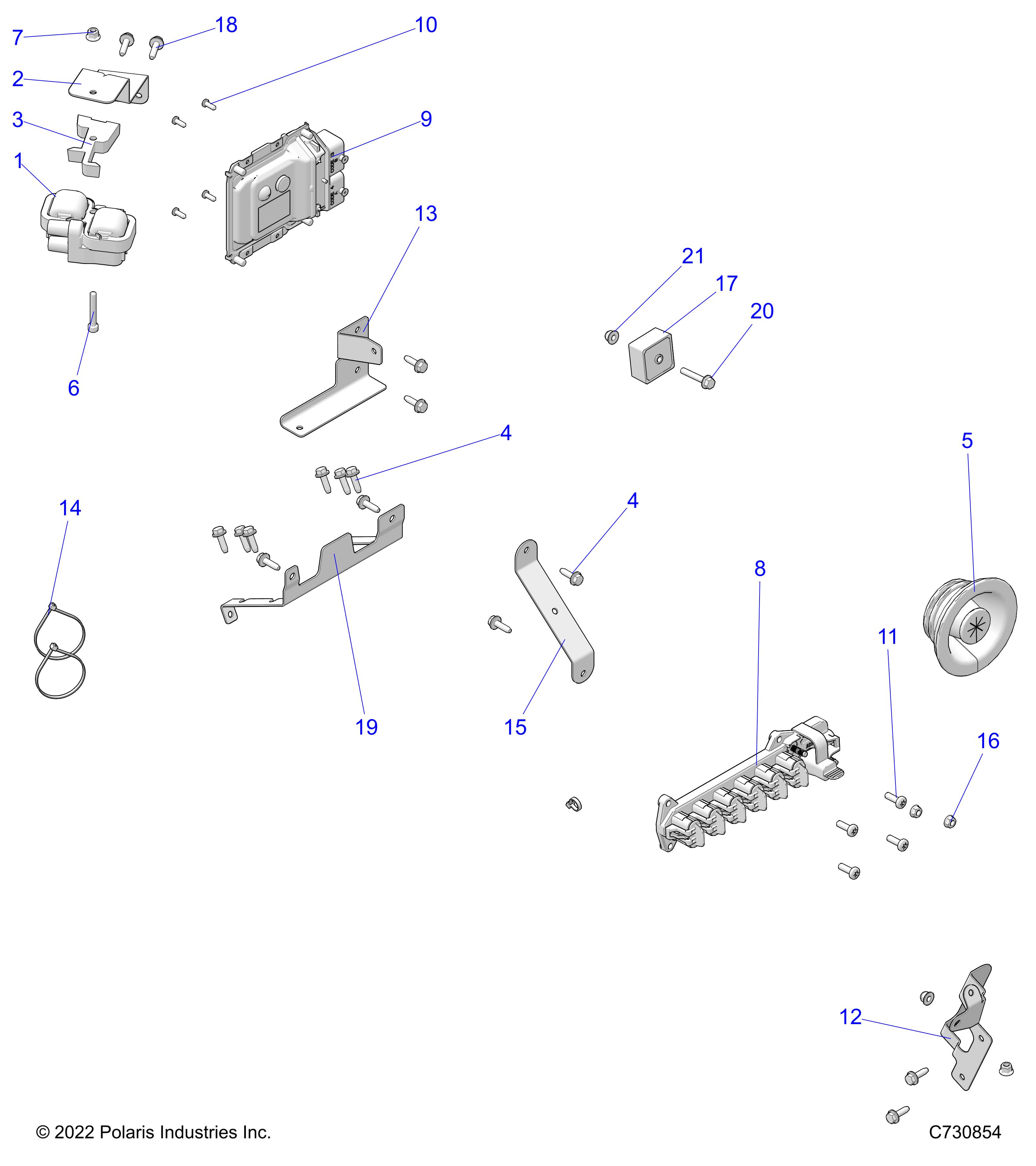 7
18
10
2
3
9
1
13
21
17
20
6
4
5
14
4
8
11
19
15
16
12
© 2022 Polaris Industries Inc.
C730854