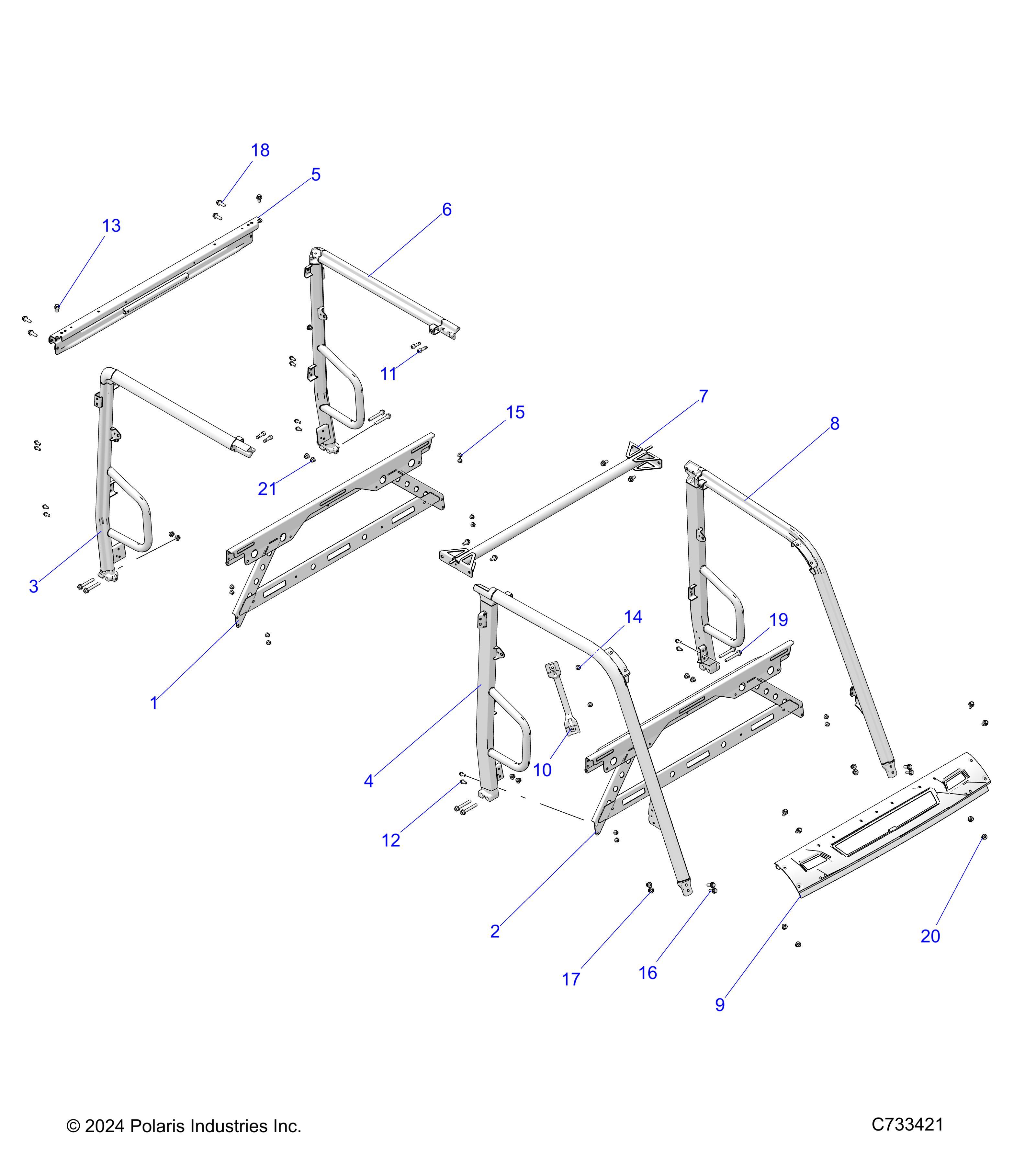 18
5
13
6
11
7
15
8
21
3
14
19
1
10
4
12
2
20
17
16
9

© 2024 Polaris Industries Inc.

C733421