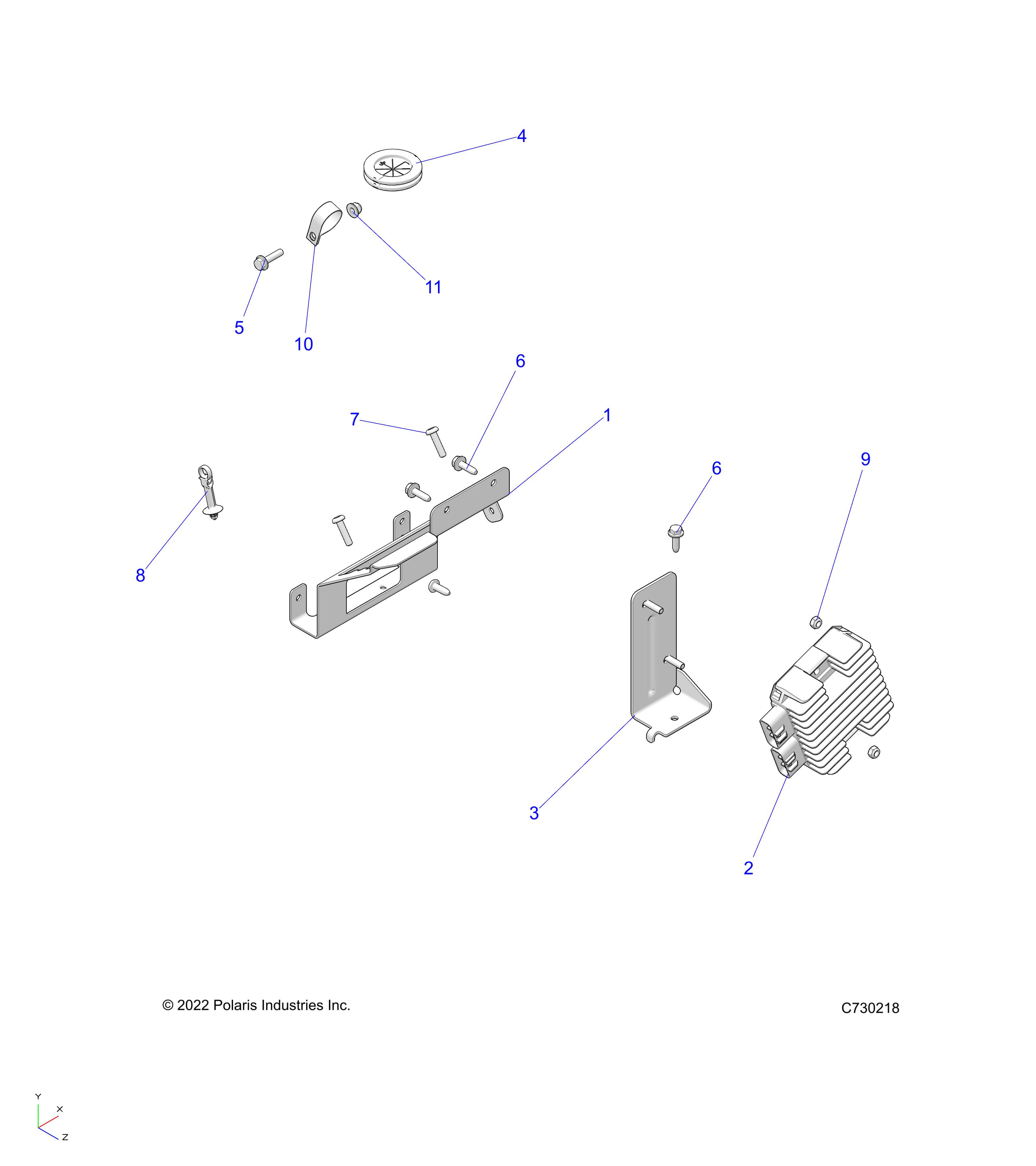 4

11

5

10

6

7

1

6

9

8

3

2

© 2022 Polaris Industries Inc.

C730218

Y
X
Z