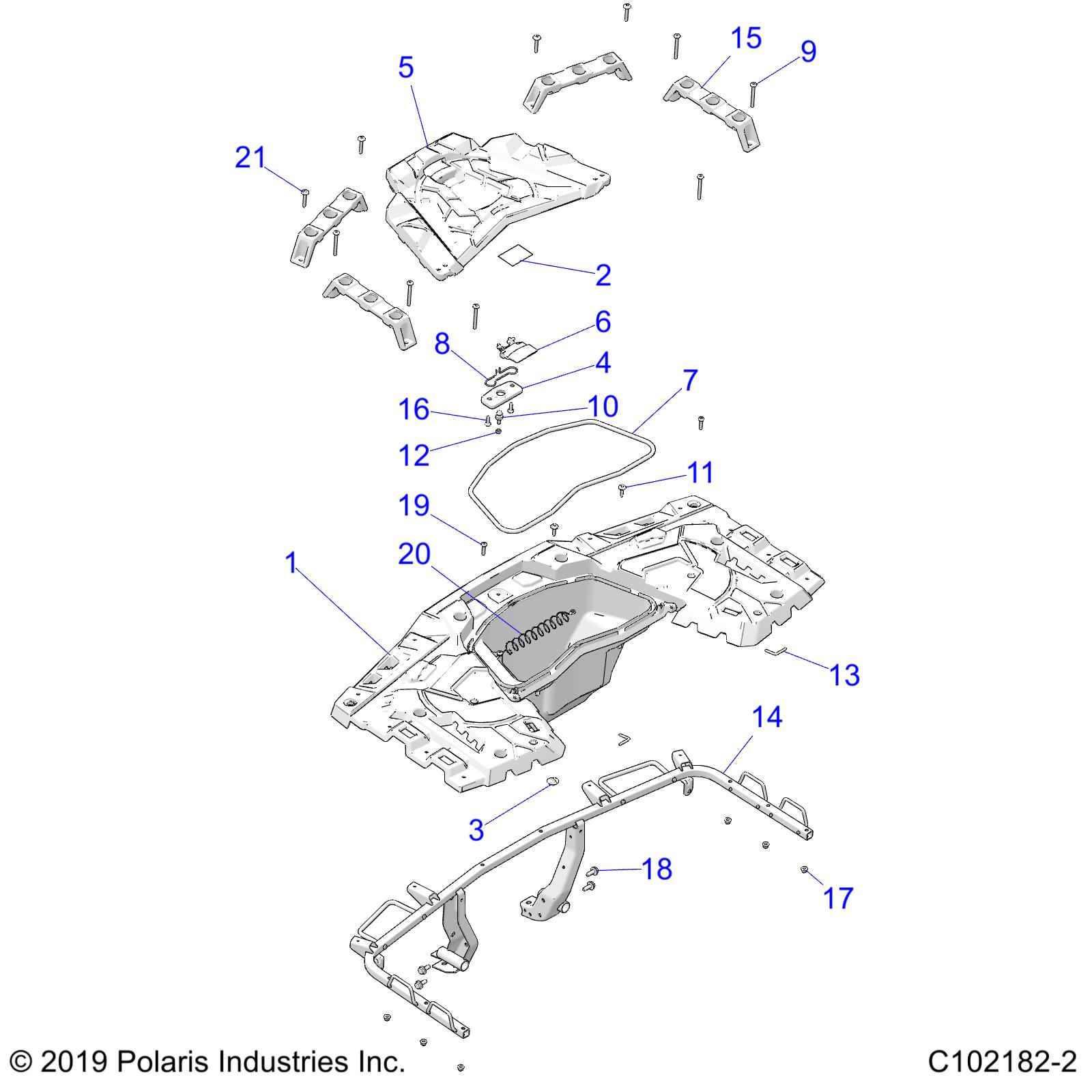 15
9
5
21
2
6
8
4
7
16
10
12
11
19
20
1
13
14
3
18
17
© 2019 Polaris Industries Inc.
C102182-2