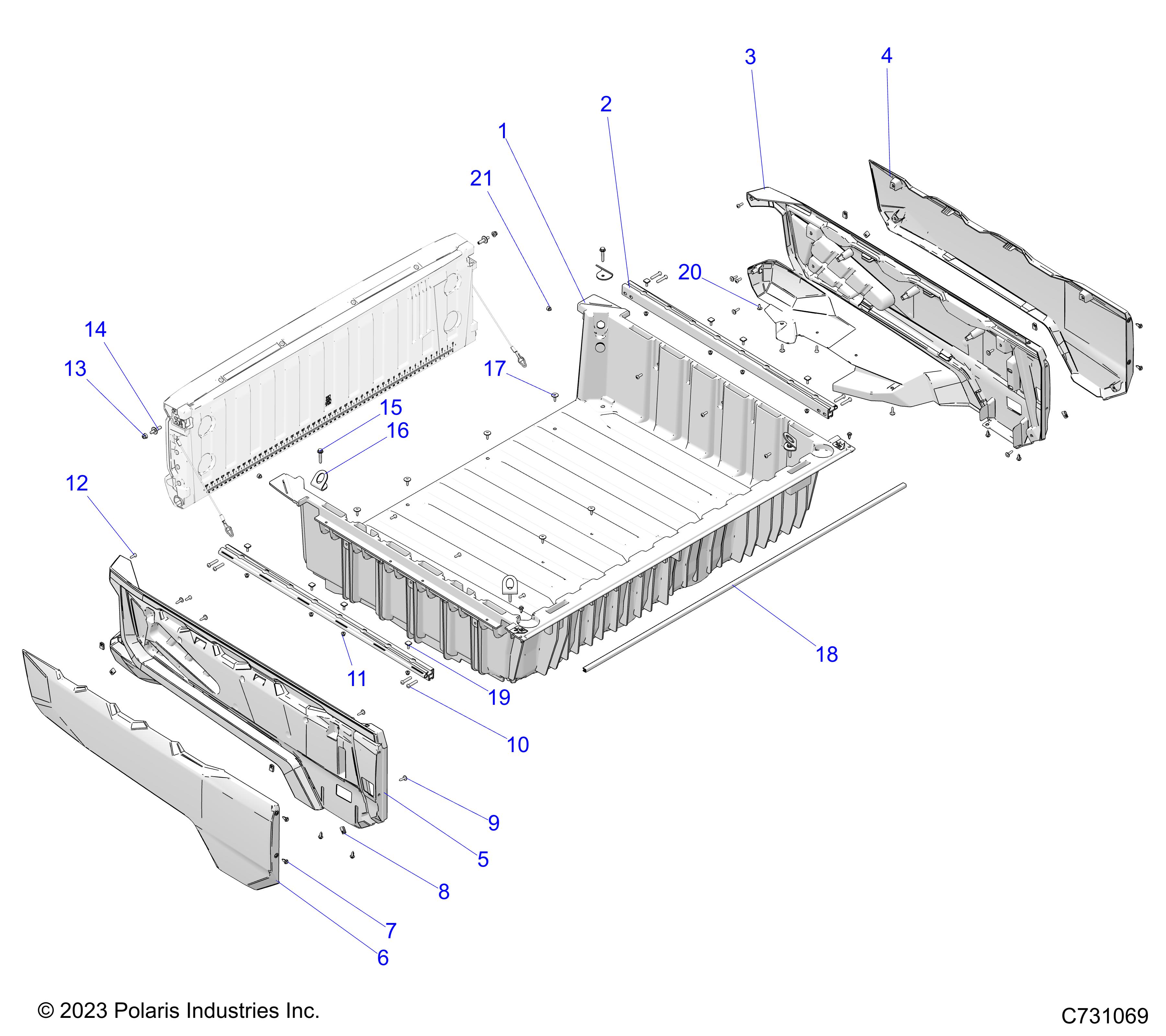 3
4
2
1
21
20
14
13
17
15
16
12
18
11
19
10
9
5
8
7
6

© 2023 Polaris Industries Inc.

C731069