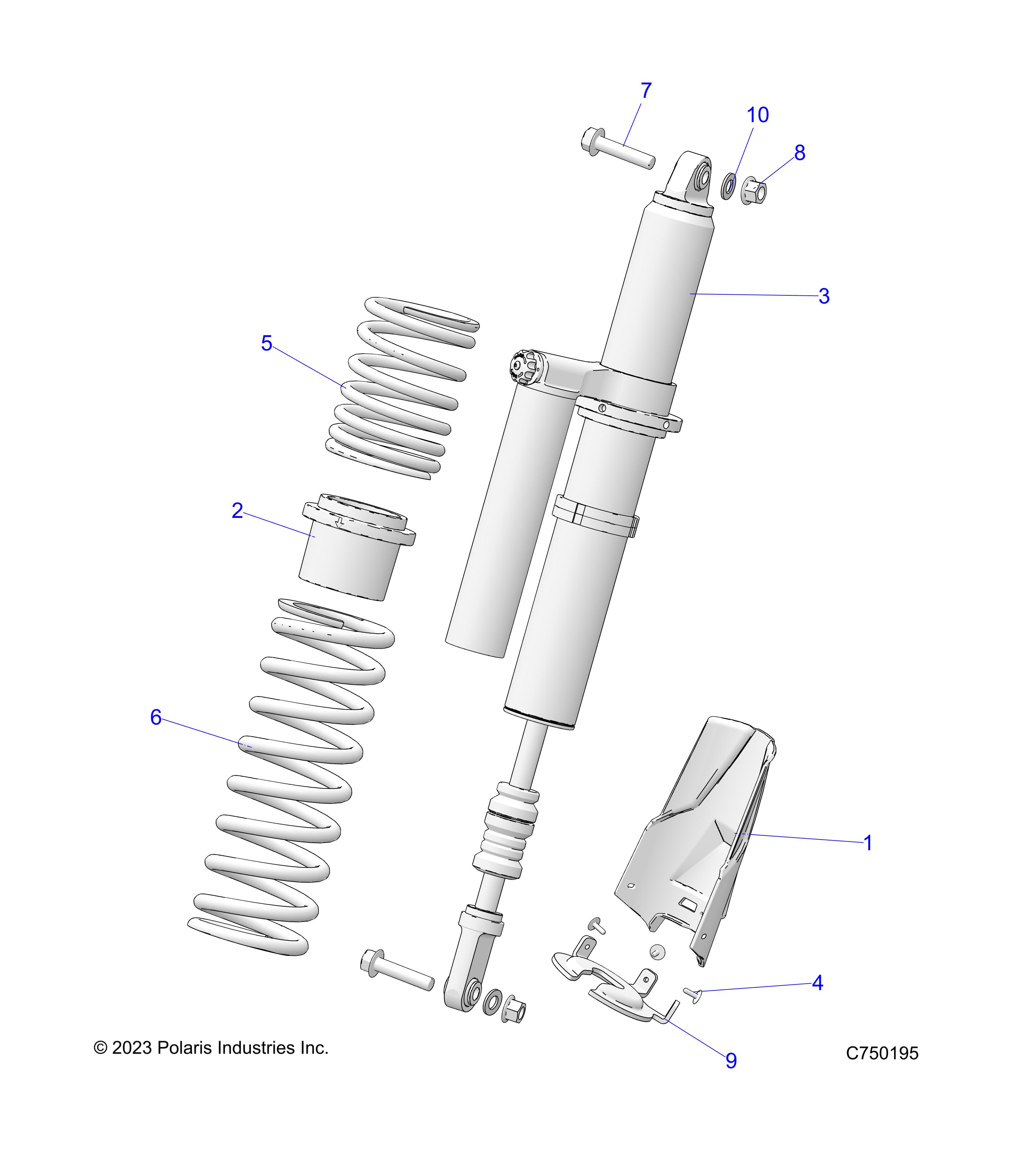 7
10
8
3
5
2
6
1
4
9
© 2023 Polaris Industries Inc.
C750195