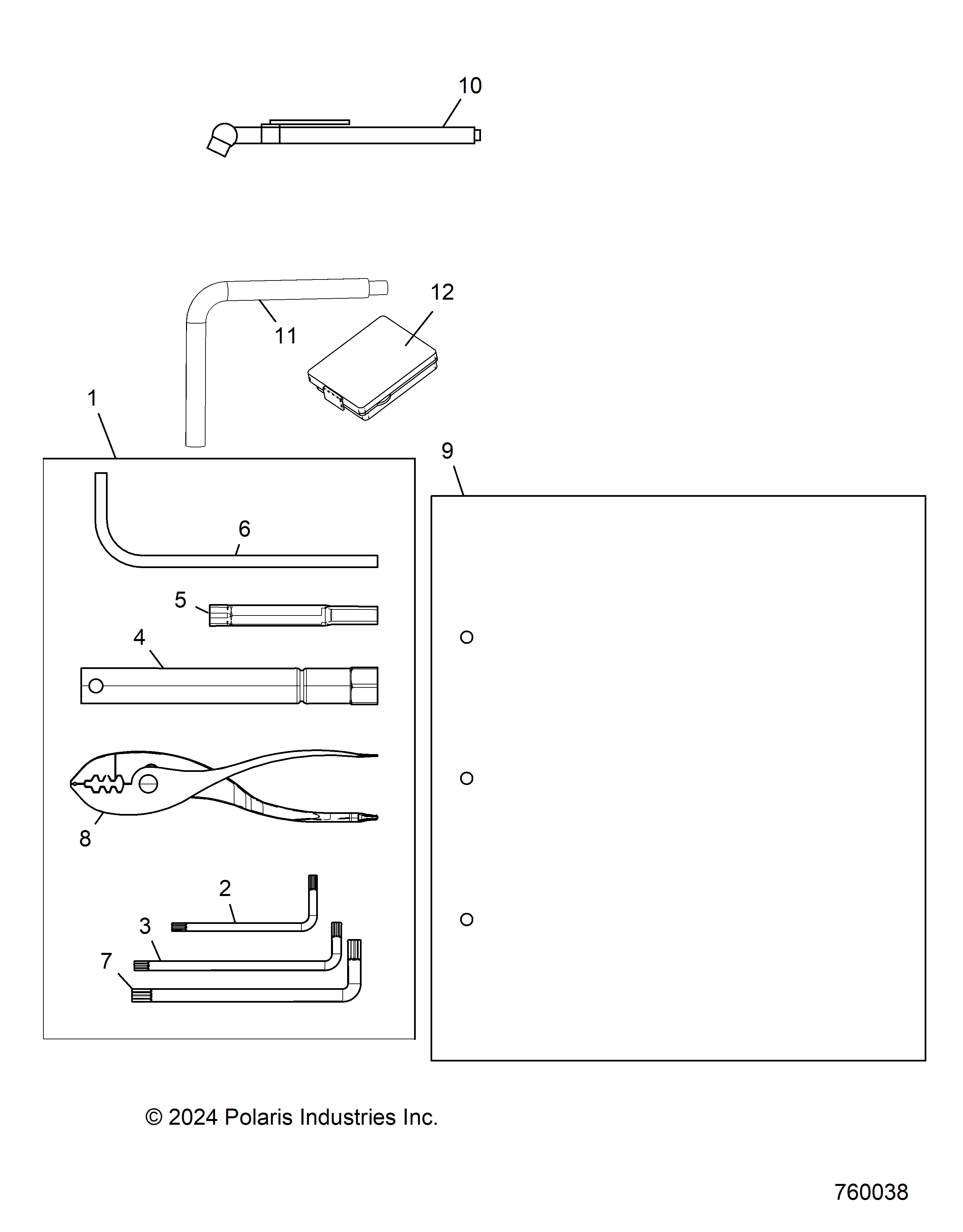 10

12

11

1

9

6

5

4

8

2

3

7

© 2024 Polaris Industries Inc.

760038