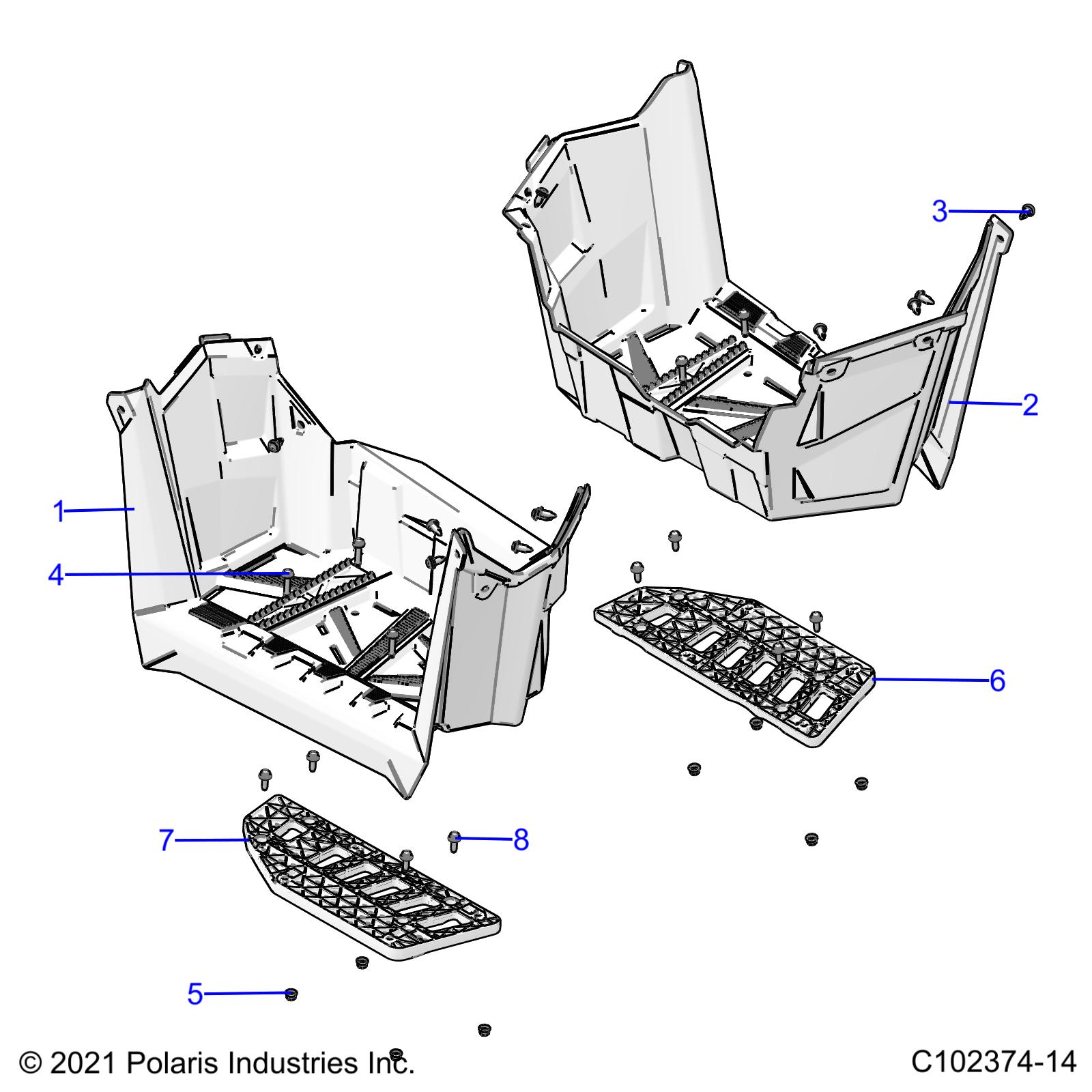 3

2

1

4

6

7

8

5

© 2021 Polaris Industries Inc.

C102374-14