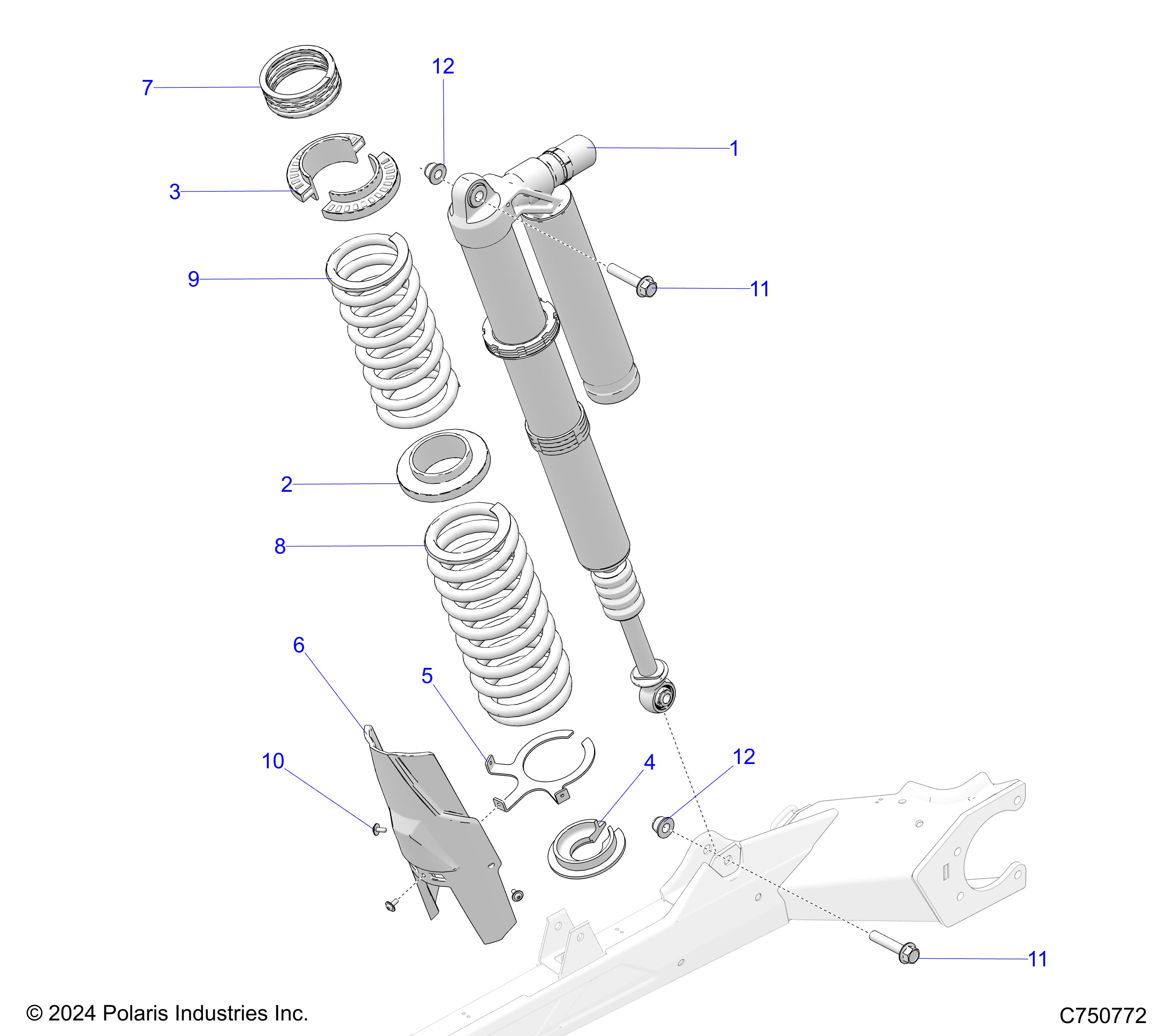 7

12

1

3

9

11

2

8

6

5

10

4

12

11

© 2024 Polaris Industries Inc.

C750772