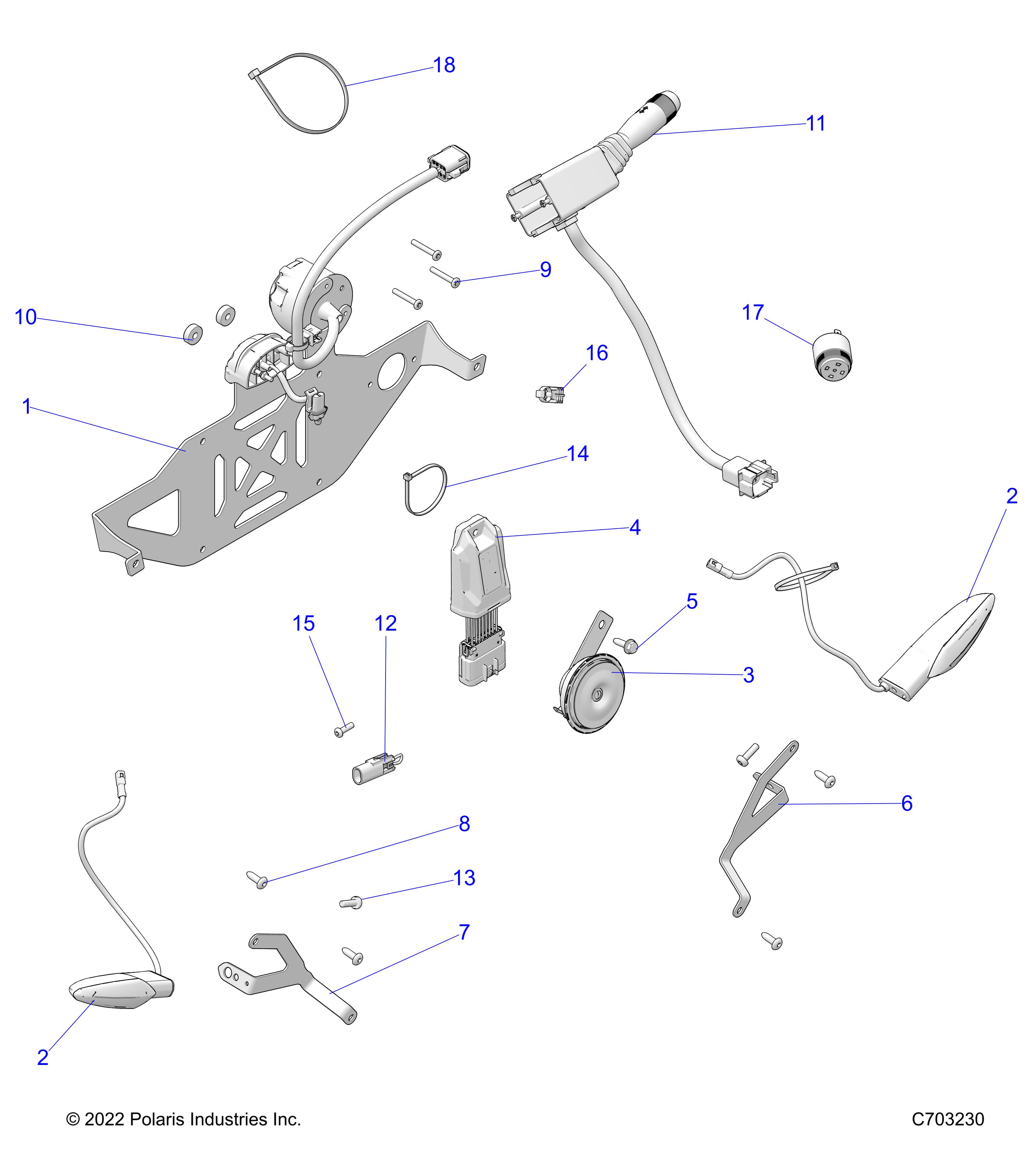 18
11
9
10
17
16
1
14
2
4
5
15
12
3
6
8
13
7
2

© 2022 Polaris Industries Inc.
C703230