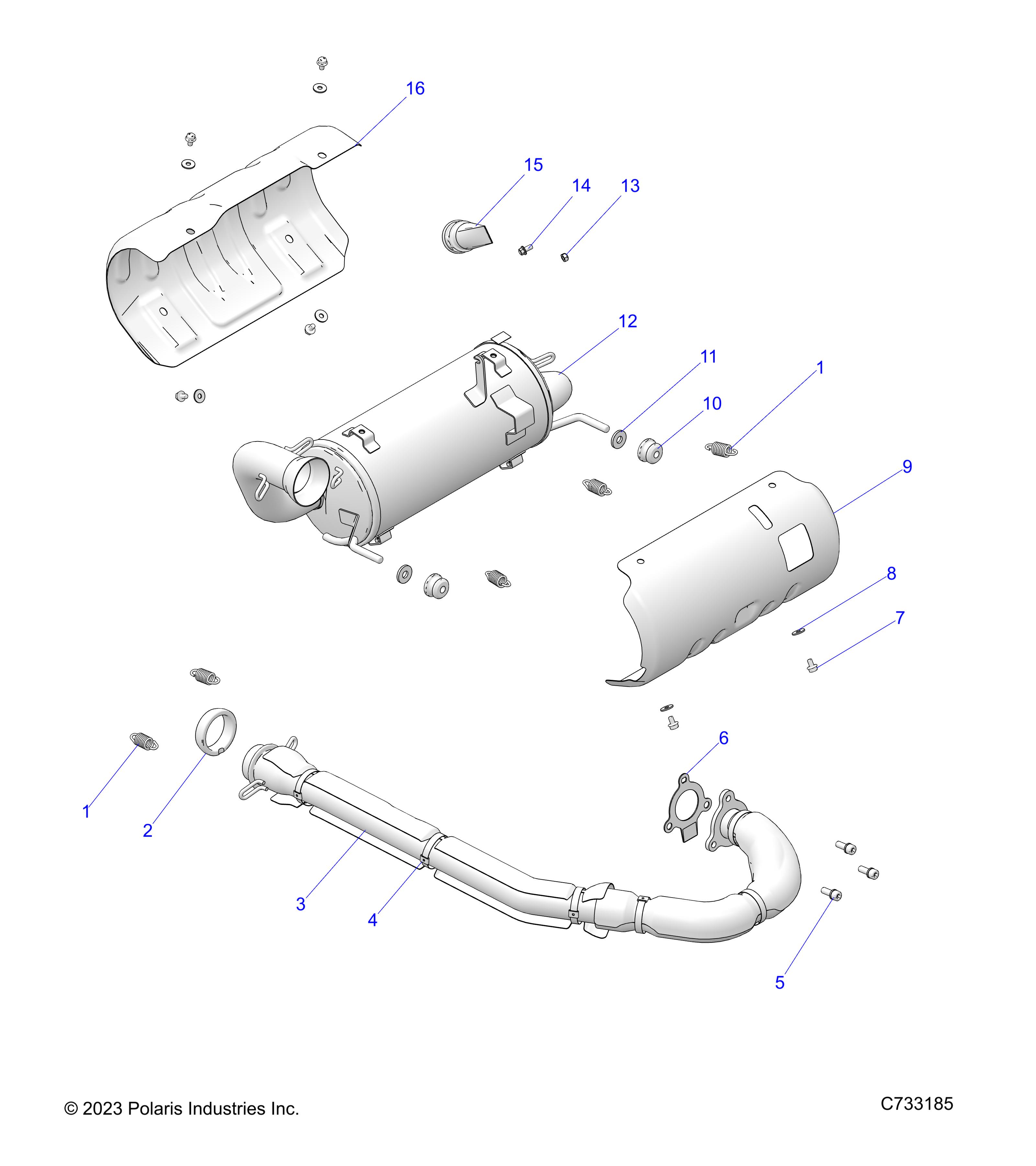 16

15

14

13

12

11

1

10

9

8

7

6

1

2

3

4

5

© 2023 Polaris Industries Inc.

C733185