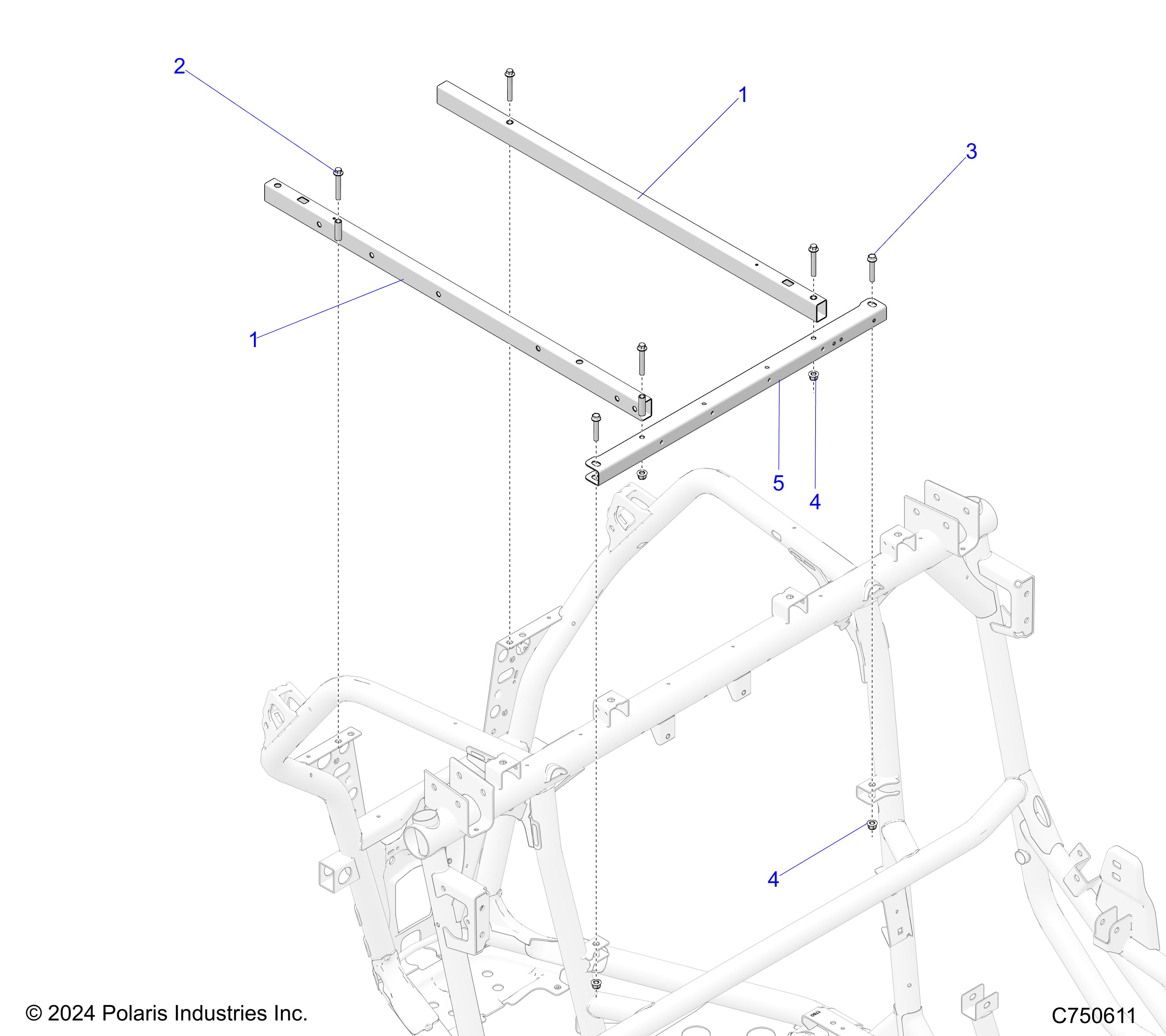 2

1

3

1

5

4

4

© 2024 Polaris Industries Inc.

C750611