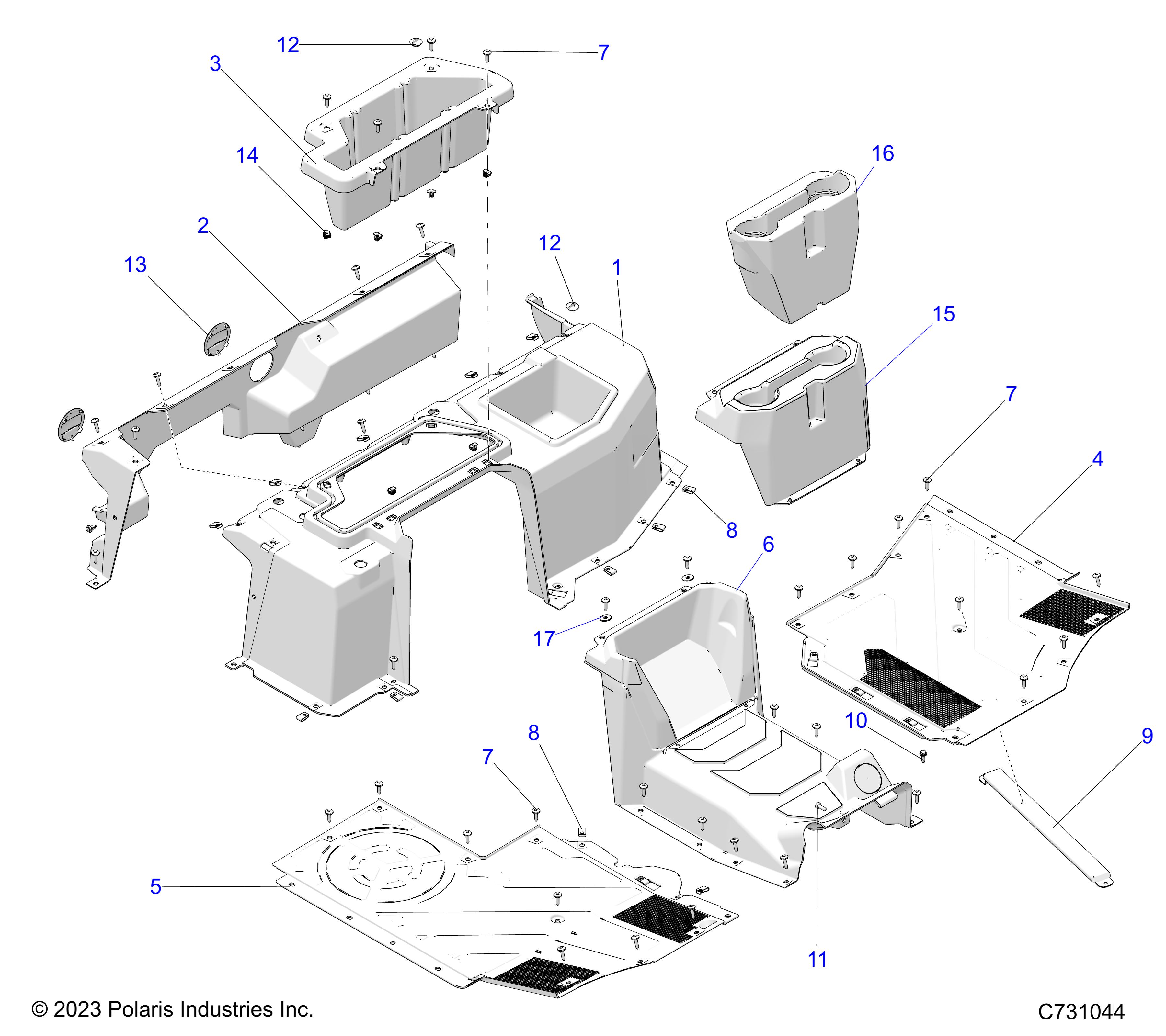 12
7
3
14
16
2
12
1
13
15
7
4
8
6
17
10
9
8
7
5
11
© 2023 Polaris Industries Inc.
C731044